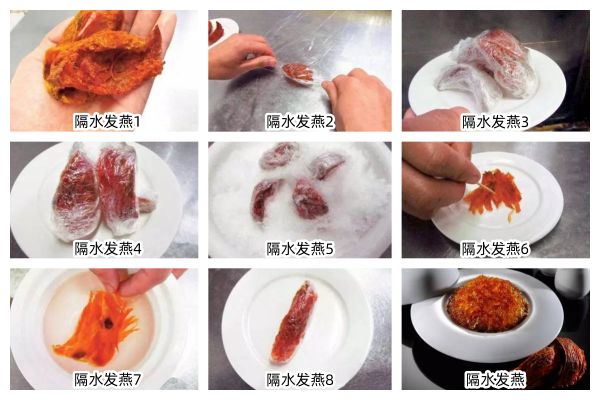 隔水发燕1

隔水发燕2

隔水发燕3

隔水发燕4

隔水发燕5

隔水发燕6

隔水发燕7

隔水发燕8

隔水发燕